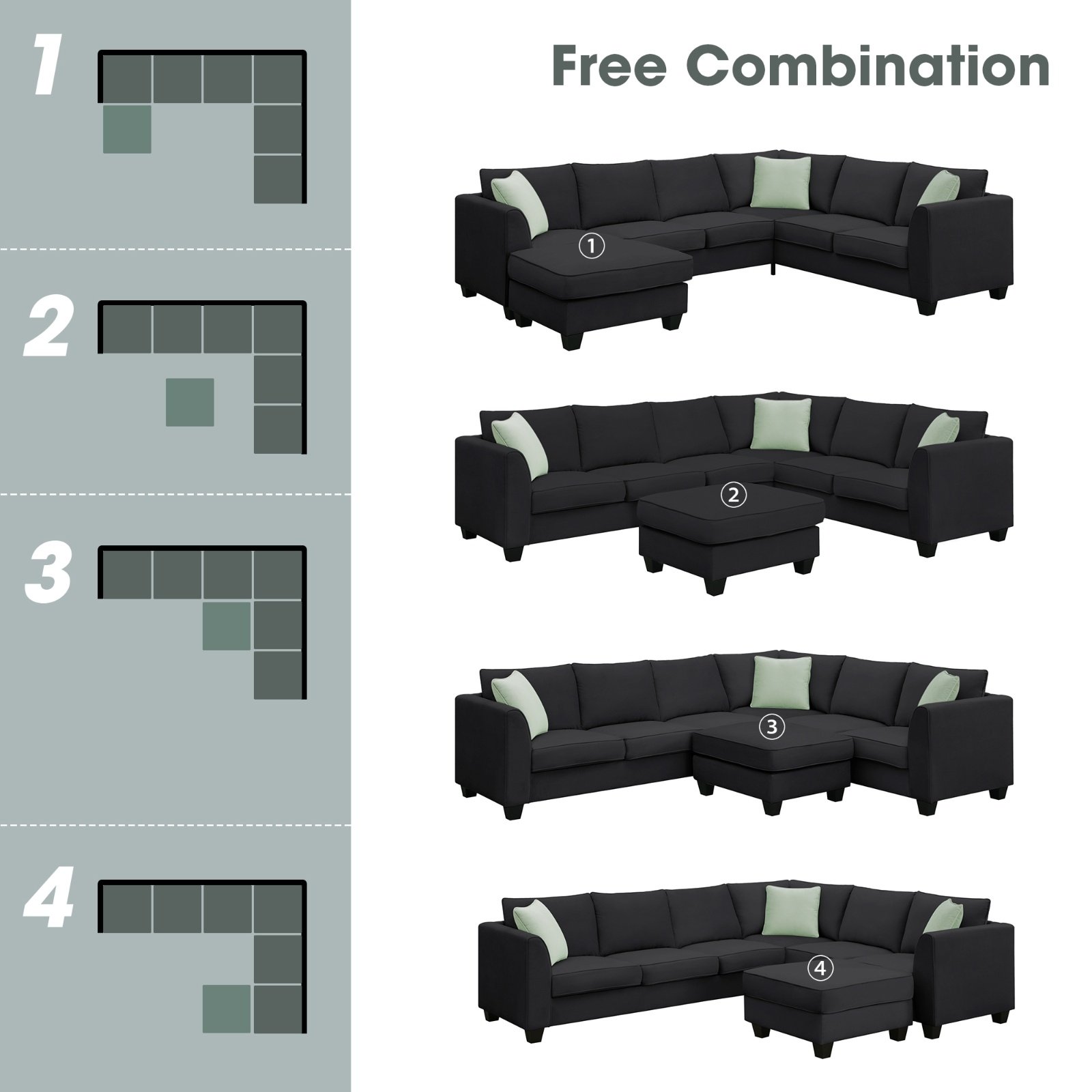 1

2

3

4

Free Combination

①

②

③

④